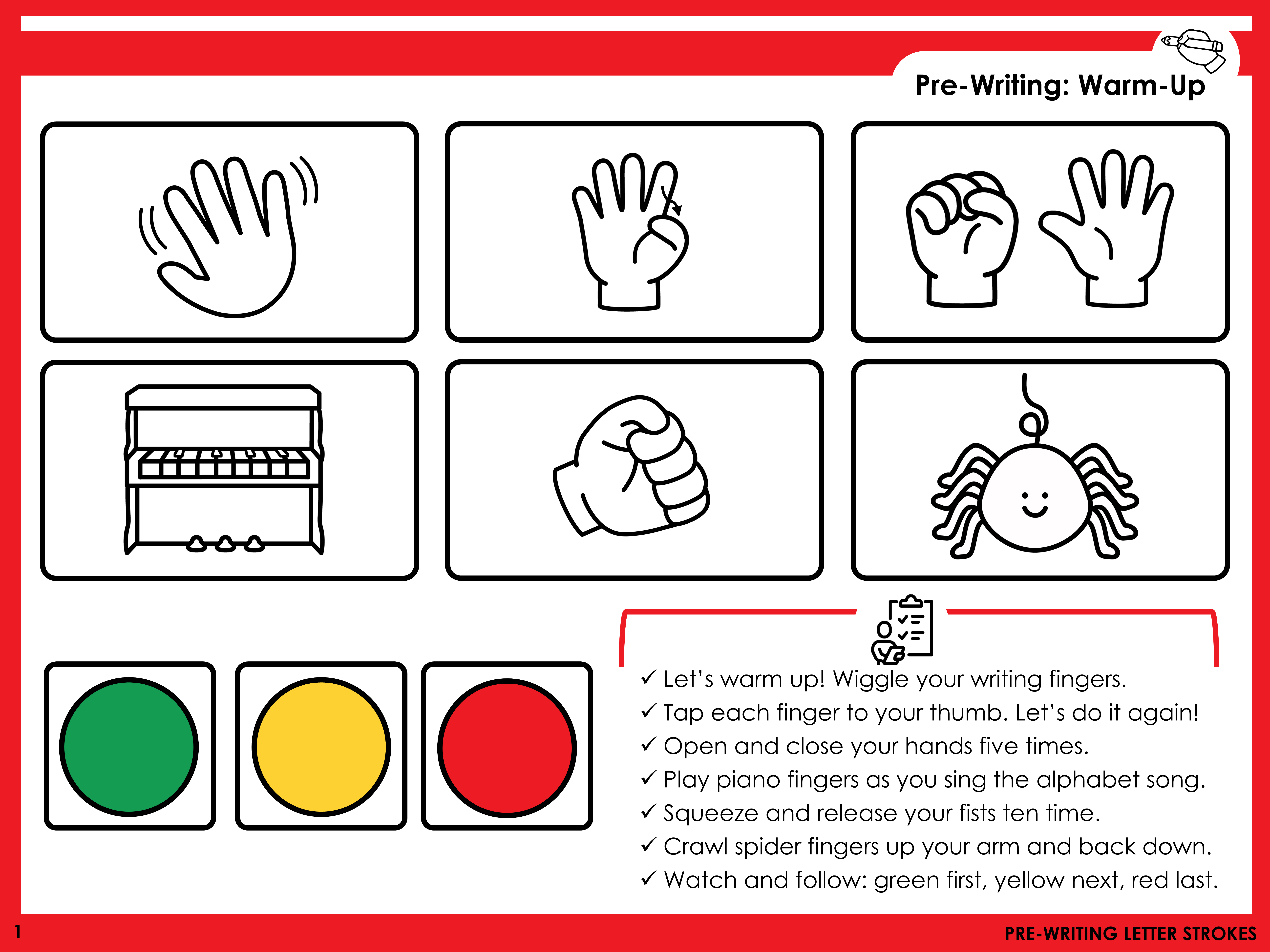 Pre-Writing: Warm-Up

✓ Let's warm up! Wiggle your writing fingers.
✓ Tap each finger to your thumb. Let's do it again!
✓ Open and close your hands five times.
✓ Play piano fingers as you sing the alphabet song.
✓ Squeeze and release your fists ten time.
✓ Crawl spider fingers up your arm and back down.
✓ Watch and follow: green first, yellow next, red last.

1

PRE-WRITING LETTER STROKES